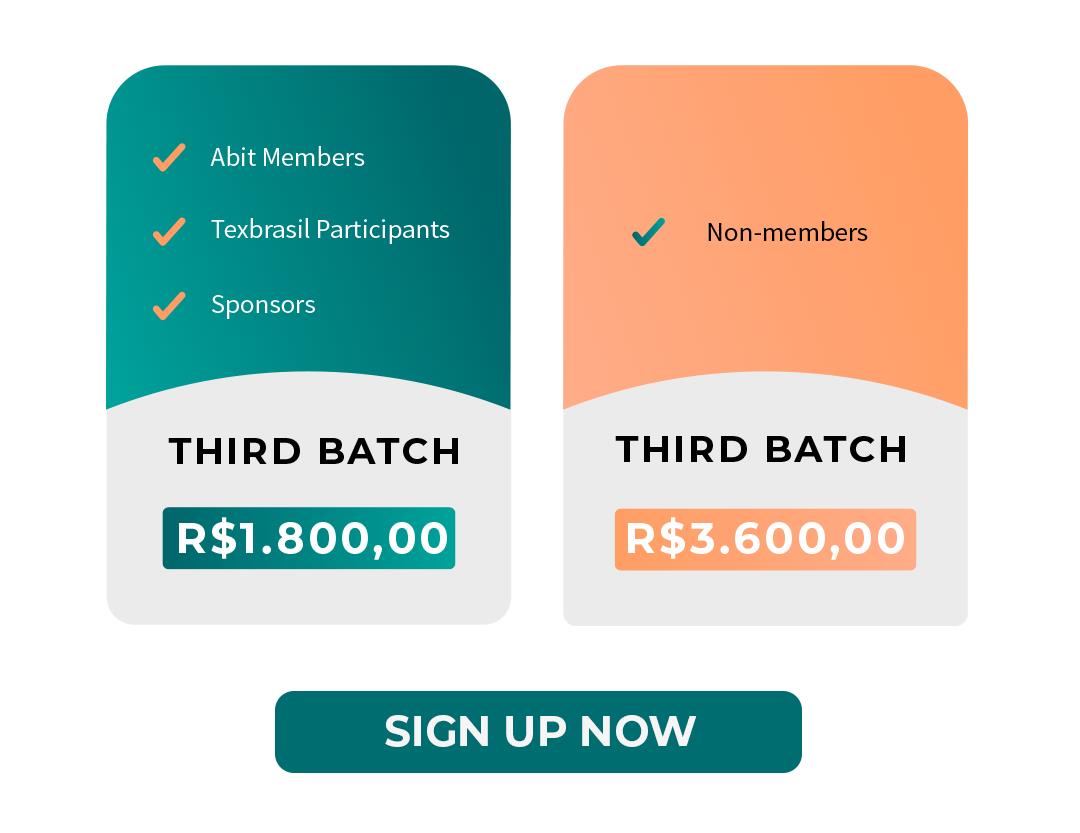 ✓ Abit Members
✓ Texbrasil Participants
✓ Sponsors

THIRD BATCH

R$1.800,00

✓ Non-members

THIRD BATCH

R$3.600,00

SIGN UP NOW